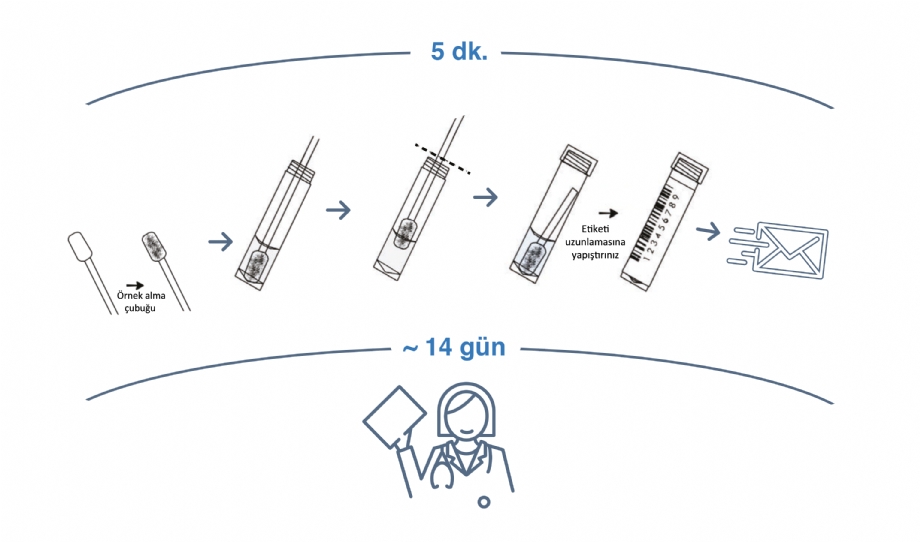 5 dk.

Örnek alma çubuğu

Etiketi uzunlamasına yapıştırınız

123456789

~ 14 gün